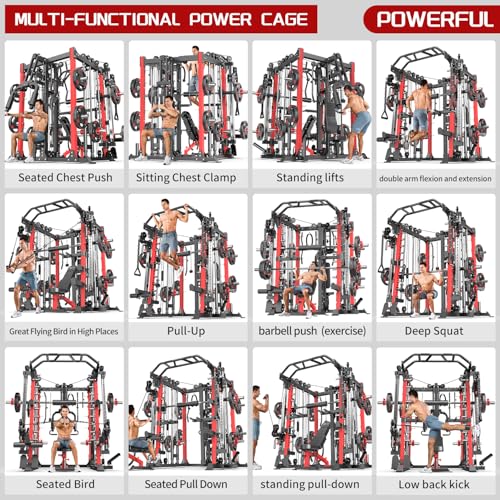 MULTI-FUNCTIONAL POWER CAGE

POWERFUL

Seated Chest Push

Sitting Chest Clamp

Standing lifts

double arm flexion and extension

Great Flying Bird in High Places

Pull-Up

barbell push (exercise)

Deep Squat

Seated Bird

Seated Pull Down

standing pull-down

Low back kick